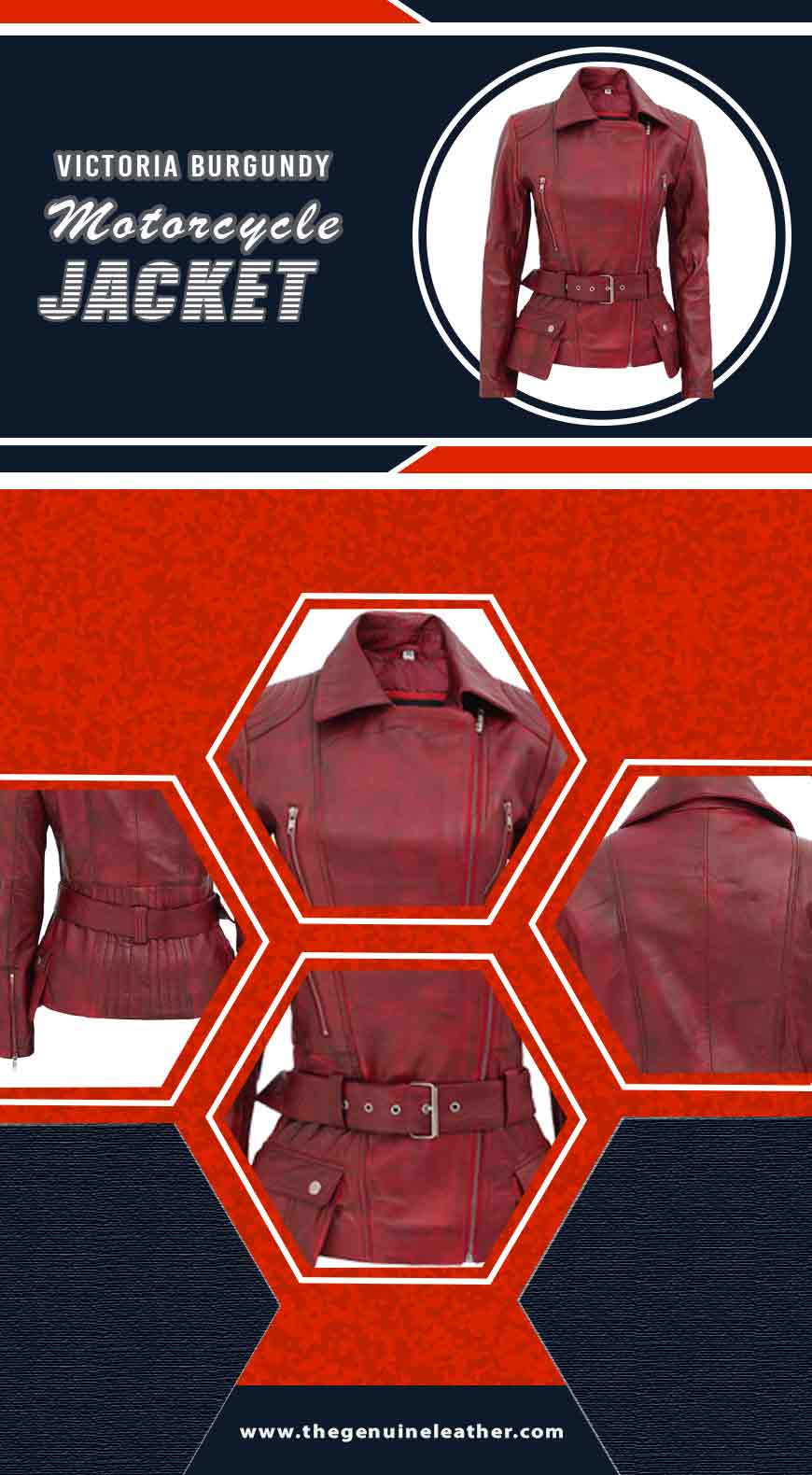 VICTORIA BURGUNDY
Motorcycle
JACKET

www.thegenuineleather.com