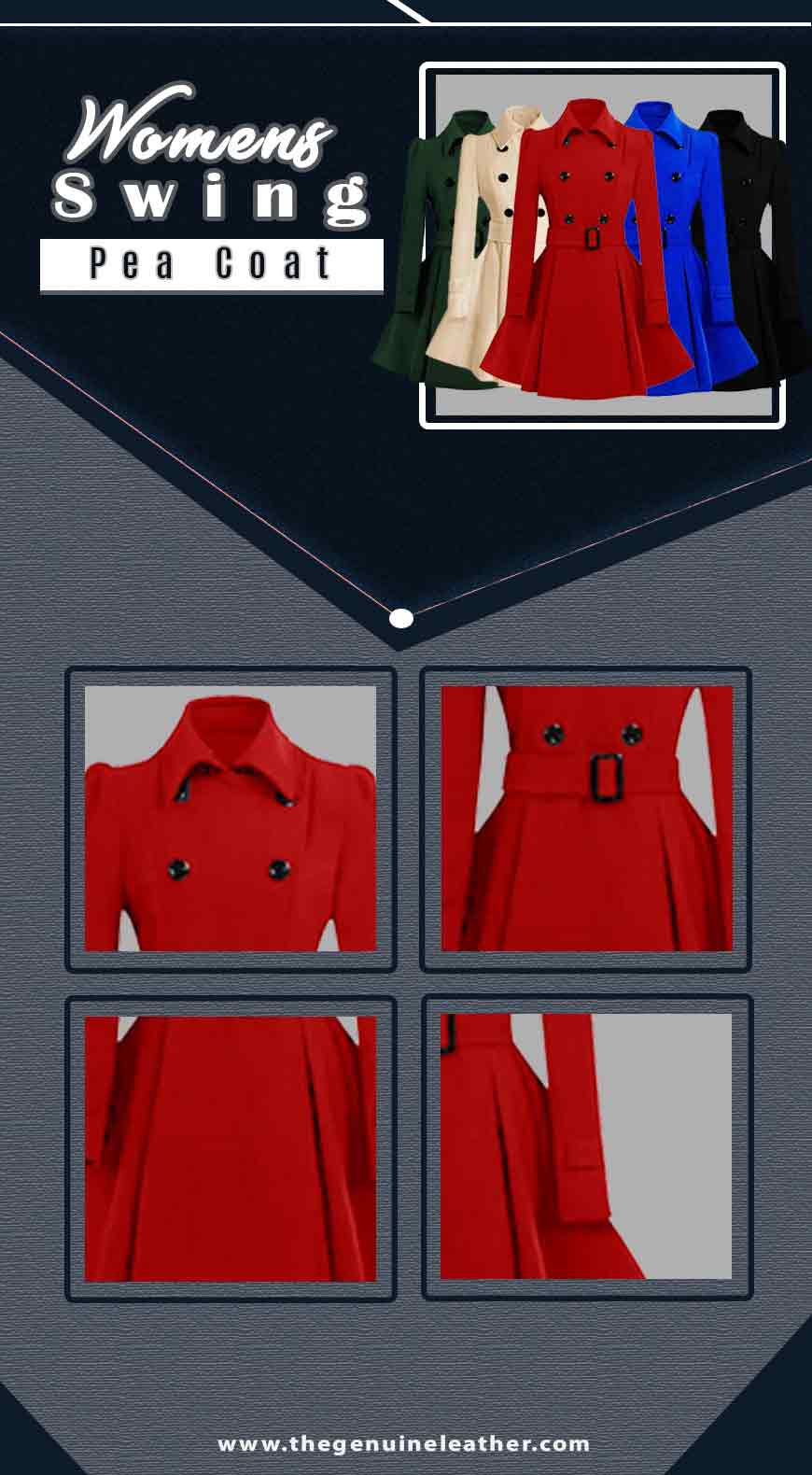 Womens
Swing
Pea Coat

www.thegenuineleather.com