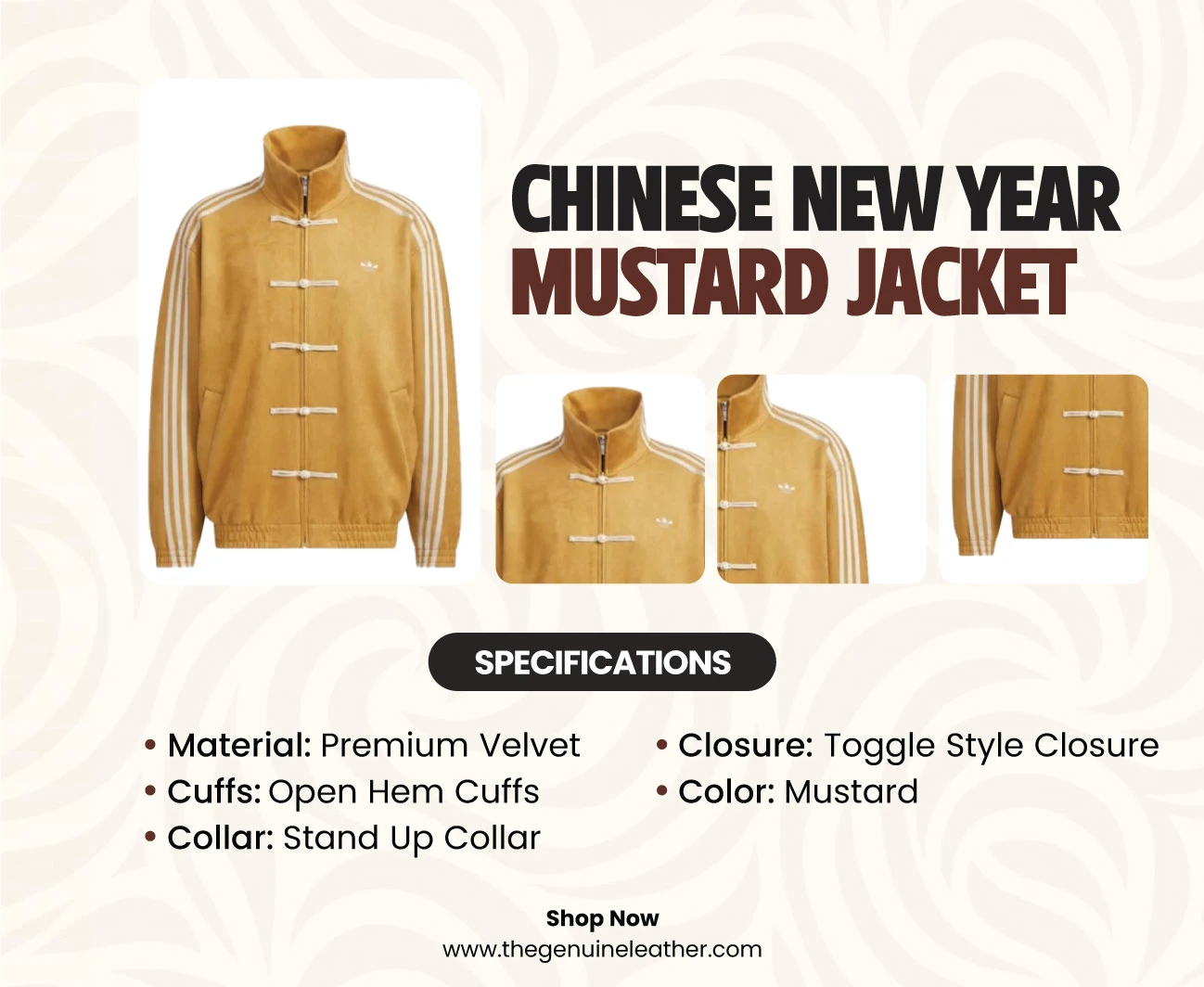 CHINESE NEW YEAR
MUSTARD JACKET

SPECIFICATIONS

• Material: Premium Velvet
• Cuffs: Open Hem Cuffs
• Collar: Stand Up Collar

• Closure: Toggle Style Closure
• Color: Mustard

Shop Now
www.thegenuineleather.com